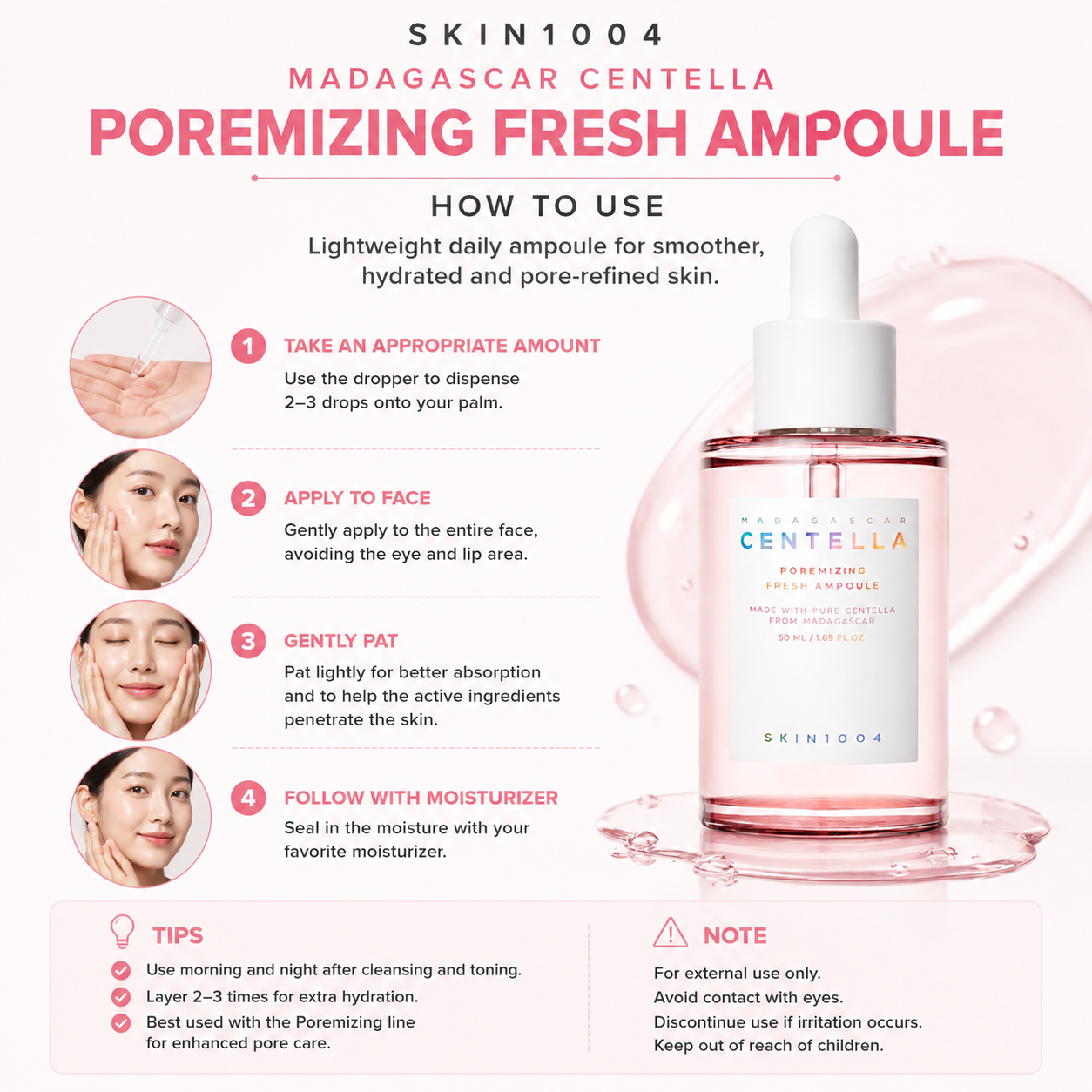 SKIN1004
MADAGASCAR CENTELLA
POREMIZING FRESH AMPOULE

HOW TO USE

Lightweight daily ampoule for smoother, hydrated and pore-refined skin.

1 TAKE AN APPROPRIATE AMOUNT
Use the dropper to dispense 2–3 drops onto your palm.

2 APPLY TO FACE
Gently apply to the entire face, avoiding the eye and lip area.

3 GENTLY PAT
Pat lightly for better absorption and to help the active ingredients penetrate the skin.

4 FOLLOW WITH MOISTURIZER
Seal in the moisture with your favorite moisturizer.

MADAGASCAR
CENTELLA
POREMIZING
FRESH AMPOULE
MADE WITH PURE CENTELLA FROM MADAGASCAR
50 ML / 1.69 FL.OZ.
SKIN1004

TIPS
Use morning and night after cleansing and toning.
Layer 2–3 times for extra hydration.
Best used with the Poremizing line for enhanced pore care.

NOTE
For external use only.
Avoid contact with eyes.
Discontinue use if irritation occurs.
Keep out of reach of children.